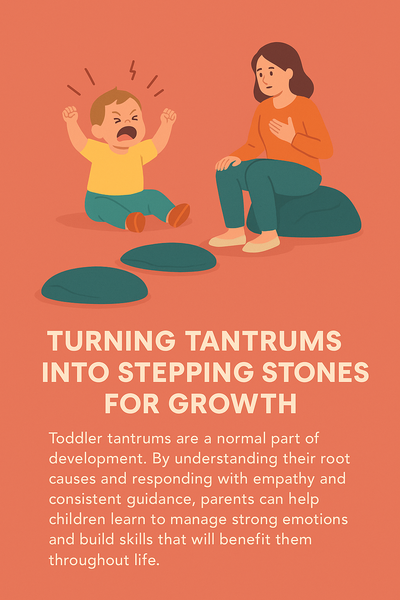 TURNING TANTRUMS INTO STEPPING STONES FOR GROWTH

Toddler tantrums are a normal part of development. By understanding their root causes and responding with empathy and consistent guidance, parents can help children learn to manage strong emotions and build skills that will benefit them throughout life.