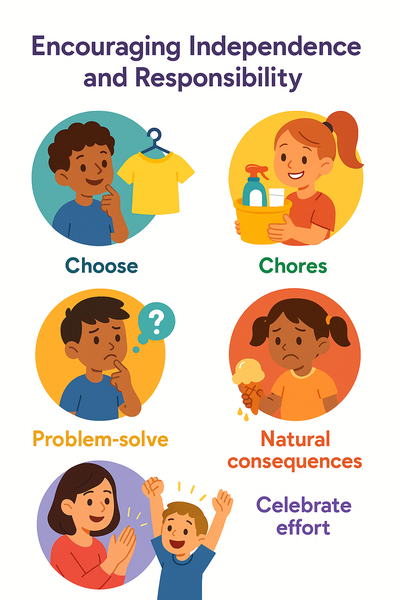 Encouraging Independence and Responsibility

Choose

Chores

?

Problem-solve

Natural consequences

Celebrate effort