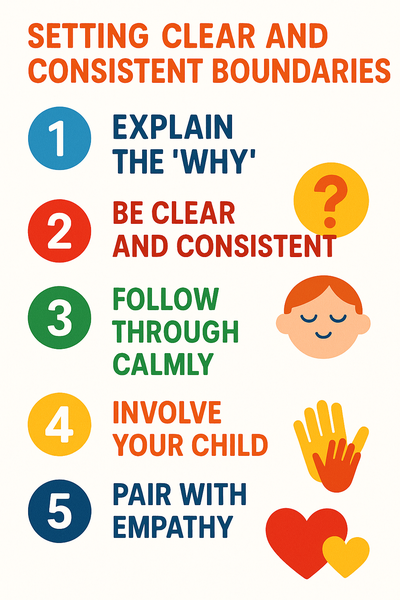 SETTING CLEAR AND CONSISTENT BOUNDARIES

1 EXPLAIN THE 'WHY'

?

2 BE CLEAR AND CONSISTENT

3 FOLLOW THROUGH CALMLY

4 INVOLVE YOUR CHILD

5 PAIR WITH EMPATHY