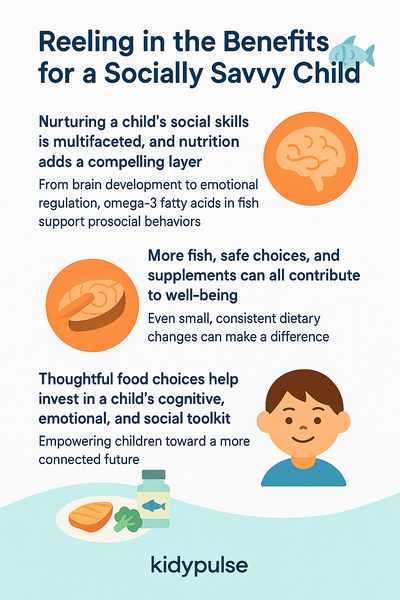 Reeling in the Benefits for a Socially Savvy Child

Nurturing a child's social skills is multifaceted, and nutrition adds a compelling layer

From brain development to emotional regulation, omega-3 fatty acids in fish support prosocial behaviors

More fish, safe choices, and supplements can all contribute to well-being

Even small, consistent dietary changes can make a difference

Thoughtful food choices help invest in a child's cognitive, emotional, and social toolkit

Empowering children toward a more connected future

kidypulse