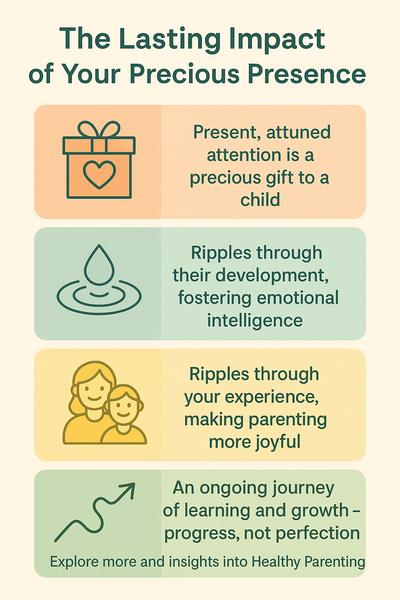 The Lasting Impact of Your Precious Presence

Present, attuned attention is a precious gift to a child

Ripples through their development, fostering emotional intelligence

Ripples through your experience, making parenting more joyful

An ongoing journey of learning and growth – progress, not perfection

Explore more and insights into Healthy Parenting