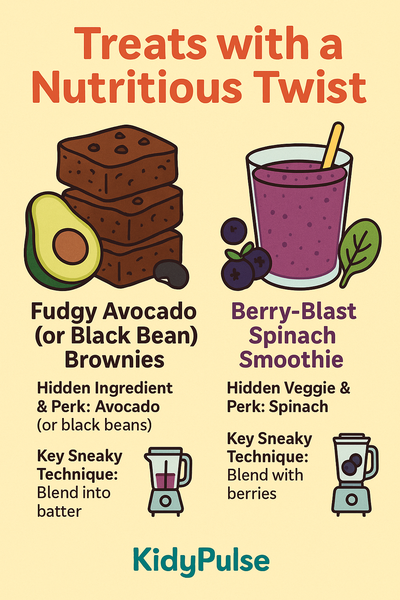 Treats with a Nutritious Twist

Fudgy Avocado (or Black Bean) Brownies

Hidden Ingredient & Perk: Avocado (or black beans)

Key Sneaky Technique: Blend into batter

Berry-Blast Spinach Smoothie

Hidden Veggie & Perk: Spinach

Key Sneaky Technique: Blend with berries

KidyPulse