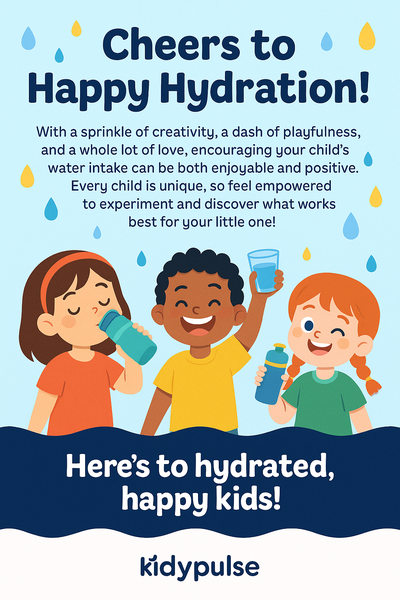 Cheers to Happy Hydration!

With a sprinkle of creativity, a dash of playfulness, and a whole lot of love, encouraging your child's water intake can be both enjoyable and positive. Every child is unique, so feel empowered to experiment and discover what works best for your little one!

Here's to hydrated, happy kids!

kidypulse