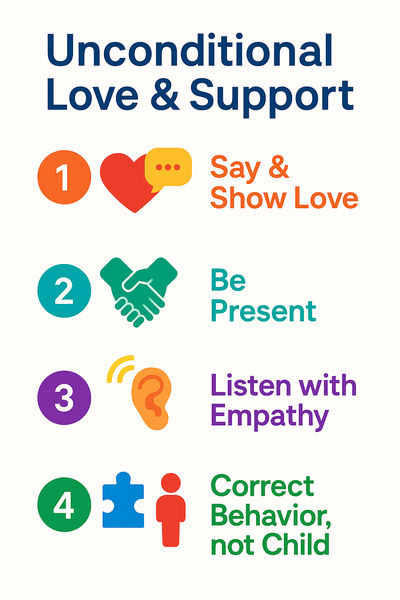 Unconditional Love & Support

1 Say & Show Love

2 Be Present

3 Listen with Empathy

4 Correct Behavior, not Child