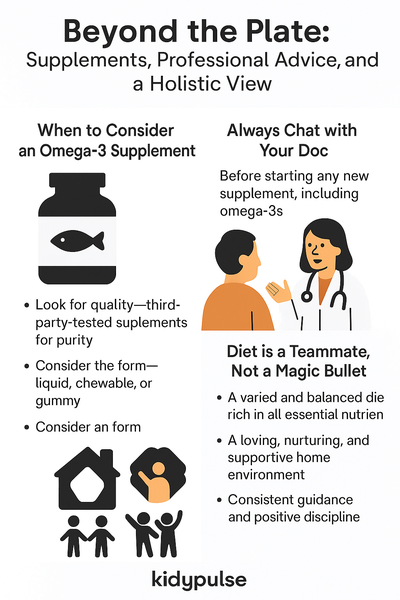 Beyond the Plate:
Supplements, Professional Advice, and a Holistic View

When to Consider an Omega-3 Supplement

• Look for quality—third-party-tested suplements for purity
• Consider the form—liquid, chewable, or gummy
• Consider an form

Always Chat with Your Doc

Before starting any new supplement, including omega-3s

Diet is a Teammate, Not a Magic Bullet

• A varied and balanced die rich in all essential nutrien
• A loving, nurturing, and supportive home environment
• Consistent guidance and positive discipline

kidypulse