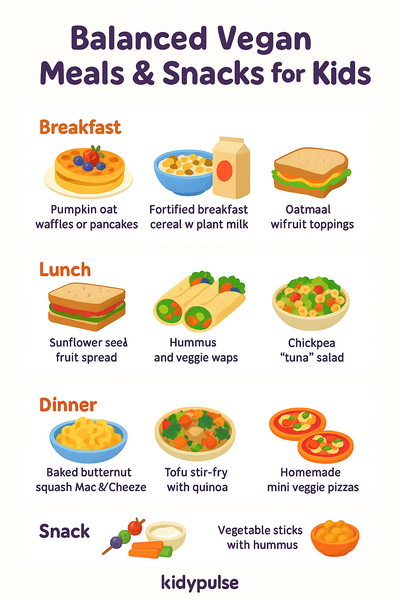 Balanced Vegan Meals & Snacks for Kids

Breakfast

Pumpkin oat waffles or pancakes

Fortified breakfast cereal w plant milk

Oatmaal wifruit toppings

Lunch

Sunflower seed fruit spread

Hummus and veggie waps

Chickpea "tuna" salad

Dinner

Baked butternut squash Mac &/Cheeze

Tofu stir-fry with quinoa

Homemade mini veggie pizzas

Snack

Vegetable sticks with hummus

kidypulse