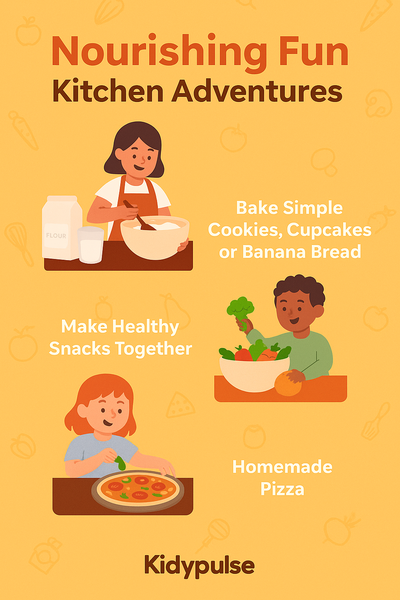 Nourishing Fun
Kitchen Adventures

FLOUR

Bake Simple Cookies, Cupcakes or Banana Bread

Make Healthy Snacks Together

Homemade Pizza

Kidypulse