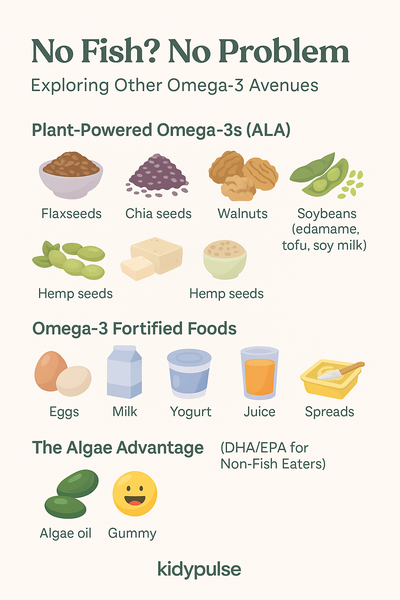 No Fish? No Problem

Exploring Other Omega-3 Avenues

Plant-Powered Omega-3s (ALA)

Flaxseeds

Chia seeds

Walnuts

Soybeans (edamame, tofu, soy milk)

Hemp seeds

Hemp seeds

Omega-3 Fortified Foods

Eggs

Milk

Yogurt

Juice

Spreads

The Algae Advantage

(DHA/EPA for Non-Fish Eaters)

Algae oil

Gummy

kidypulse