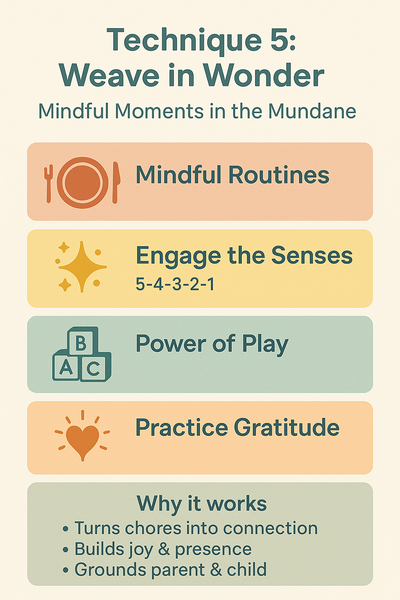 Technique 5: Weave in Wonder

Mindful Moments in the Mundane

Mindful Routines

Engage the Senses
5-4-3-2-1

B
A C

Power of Play

Practice Gratitude

Why it works
• Turns chores into connection
• Builds joy & presence
• Grounds parent & child