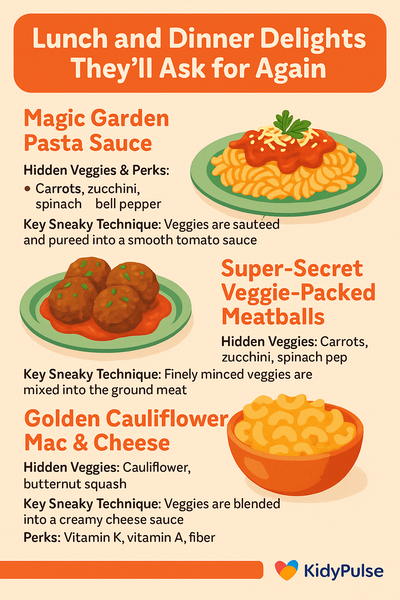 Lunch and Dinner Delights They'll Ask for Again

Magic Garden Pasta Sauce

Hidden Veggies & Perks:

• Carrots, zucchini, spinach bell pepper

Key Sneaky Technique: Veggies are sauteed and pureed into a smooth tomato sauce

Super-Secret Veggie-Packed Meatballs

Hidden Veggies: Carrots, zucchini, spinach pep

Key Sneaky Technique: Finely minced veggies are mixed into the ground meat

Golden Cauliflower Mac & Cheese

Hidden Veggies: Cauliflower, butternut squash

Key Sneaky Technique: Veggies are blended into a creamy cheese sauce

Perks: Vitamin K, vitamin A, fiber

KidyPulse