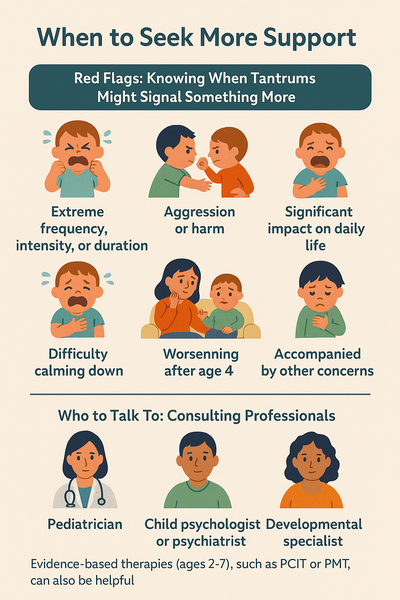 When to Seek More Support

Red Flags: Knowing When Tantrums Might Signal Something More

Extreme frequency, intensity, or duration

Aggression or harm

Significant impact on daily life

Difficulty calming down

Worsenning after age 4

Accompanied by other concerns

Who to Talk To: Consulting Professionals

Pediatrician

Child psychologist or psychiatrist

Developmental specialist

Evidence-based therapies (ages 2-7), such as PCIT or PMT, can also be helpful