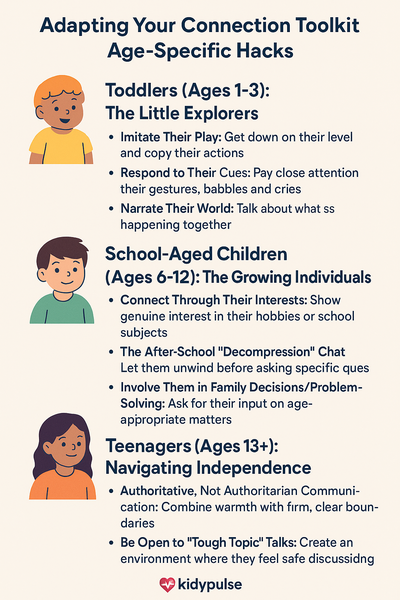 Adapting Your Connection Toolkit Age-Specific Hacks

Toddlers (Ages 1-3): The Little Explorers

• Imitate Their Play: Get down on their level and copy their actions

• Respond to Their Cues: Pay close attention their gestures, babbles and cries

• Narrate Their World: Talk about what ss happening together

School-Aged Children (Ages 6-12): The Growing Individuals

• Connect Through Their Interests: Show genuine interest in their hobbies or school subjects

• The After-School "Decompression" Chat Let them unwind before asking specific ques

• Involve Them in Family Decisions/Problem-Solving: Ask for their input on age-appropriate matters

Teenagers (Ages 13+): Navigating Independence

• Authoritative, Not Authoritarian Communication: Combine warmth with firm, clear boundaries

• Be Open to "Tough Topic" Talks: Create an environment where they feel safe discussidng

kidypulse