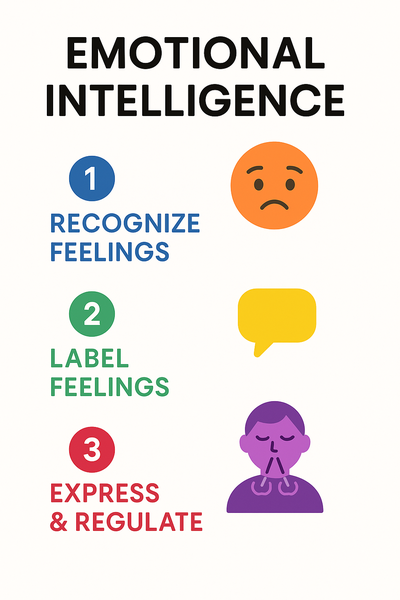 EMOTIONAL INTELLIGENCE

1
RECOGNIZE FEELINGS

2
LABEL FEELINGS

3
EXPRESS & REGULATE