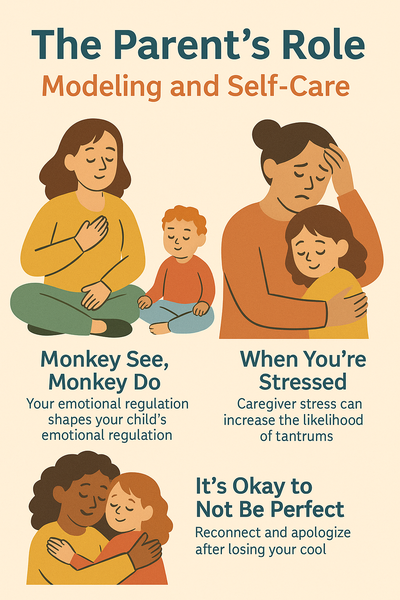 The Parent's Role

Modeling and Self-Care

Monkey See, Monkey Do

Your emotional regulation shapes your child's emotional regulation

When You're Stressed

Caregiver stress can increase the likelihood of tantrums

It's Okay to Not Be Perfect

Reconnect and apologize after losing your cool