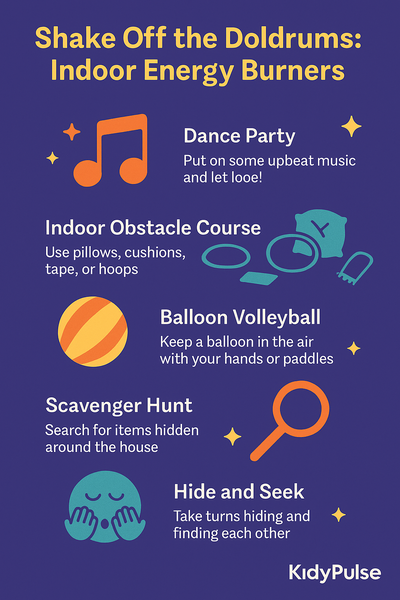 Shake Off the Doldrums: Indoor Energy Burners

Dance Party
Put on some upbeat music and let looe!

Indoor Obstacle Course
Use pillows, cushions, tape, or hoops

Balloon Volleyball
Keep a balloon in the air with your hands or paddles

Scavenger Hunt
Search for items hidden around the house

Hide and Seek
Take turns hiding and finding each other

KidyPulse