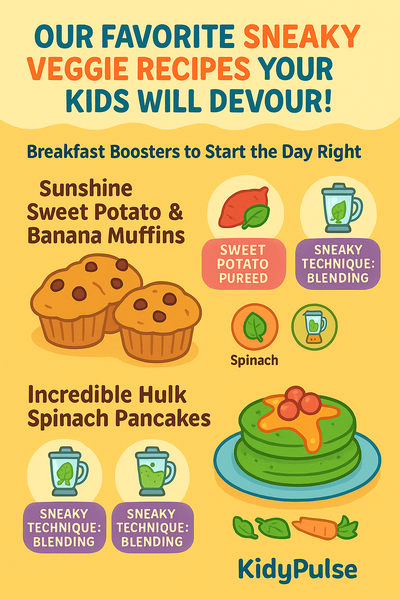 OUR FAVORITE SNEAKY VEGGIE RECIPES YOUR KIDS WILL DEVOUR!

Breakfast Boosters to Start the Day Right

Sunshine Sweet Potato & Banana Muffins

SWEET POTATO PUREED

SNEAKY TECHNIQUE: BLENDING

Spinach

Incredible Hulk Spinach Pancakes

SNEAKY TECHNIQUE: BLENDING

SNEAKY TECHNIQUE: BLENDING

KidyPulse