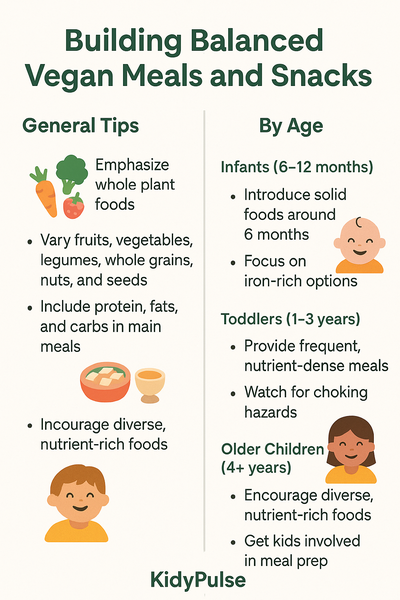 Building Balanced Vegan Meals and Snacks

General Tips

Emphasize whole plant foods

• Vary fruits, vegetables, legumes, whole grains, nuts, and seeds
• Include protein, fats, and carbs in main meals
• Incourage diverse, nutrient-rich foods

By Age

Infants (6–12 months)
• Introduce solid foods around 6 months
• Focus on iron-rich options

Toddlers (1–3 years)
• Provide frequent, nutrient-dense meals
• Watch for choking hazards

Older Children (4+ years)
• Encourage diverse, nutrient-rich foods
• Get kids involved in meal prep

KidyPulse