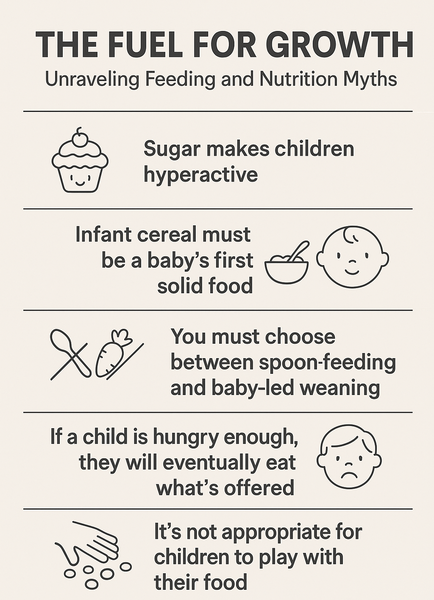 THE FUEL FOR GROWTH
Unraveling Feeding and Nutrition Myths

Sugar makes children hyperactive

Infant cereal must be a baby's first solid food

You must choose between spoon-feeding and baby-led weaning

If a child is hungry enough, they will eventually eat what's offered

It's not appropriate for children to play with their food