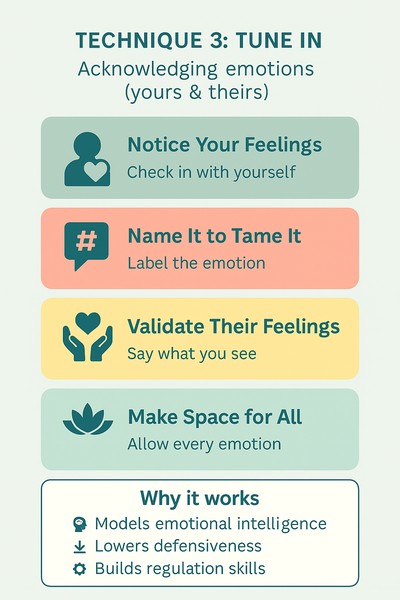 TECHNIQUE 3: TUNE IN

Acknowledging emotions (yours & theirs)

#

Notice Your Feelings
Check in with yourself

Name It to Tame It
Label the emotion

Validate Their Feelings
Say what you see

Make Space for All
Allow every emotion

Why it works
Models emotional intelligence
Lowers defensiveness
Builds regulation skills