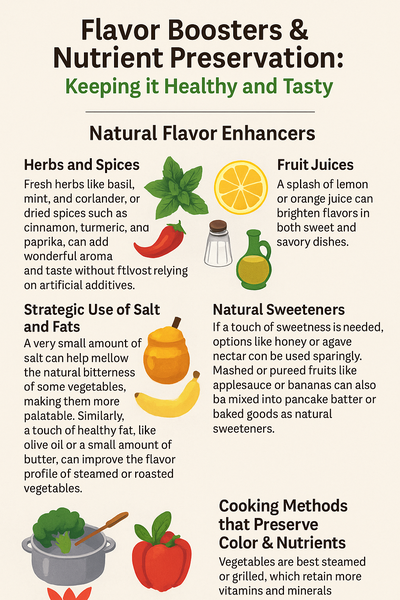 Flavor Boosters & Nutrient Preservation:
Keeping it Healthy and Tasty

Natural Flavor Enhancers

Herbs and Spices
Fresh herbs like basil, mint, and corlander, or dried spices such as cinnamon, turmeric, ana paprika, can add wonderful aroma and taste without ftlvost relying on artificial additives.

Fruit Juices
A splash of lemon or orange juice can brighten flavors in both sweet and savory dishes.

Strategic Use of Salt and Fats
A very small amount of salt can help mellow the natural bitterness of some vegetables, making them more palatable. Similarly, a touch of healthy fat, like olive oil or a small amount of butter, can improve the flavor profile of steamed or roasted vegetables.

Natural Sweeteners
If a touch of sweetness is needed, options like honey or agave nectar con be used sparingly. Mashed or pureed fruits like applesauce or bananas can also ba mixed into pancake batter or baked goods as natural sweeteners.

Cooking Methods that Preserve Color & Nutrients
Vegetables are best steamed or grilled, which retain more vitamins and minerals