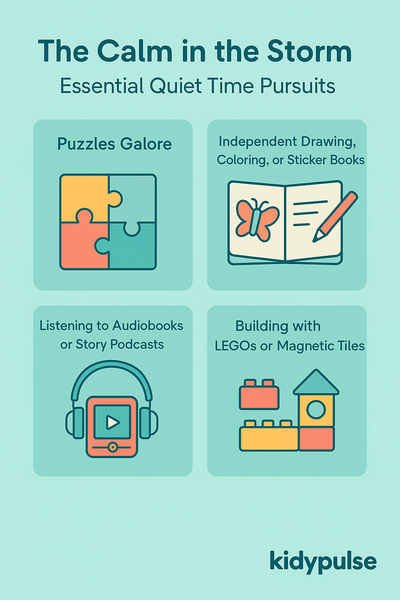 The Calm in the Storm
Essential Quiet Time Pursuits

Puzzles Galore

Independent Drawing, Coloring, or Sticker Books

Listening to Audiobooks or Story Podcasts

Building with LEGOs or Magnetic Tiles

kidypulse