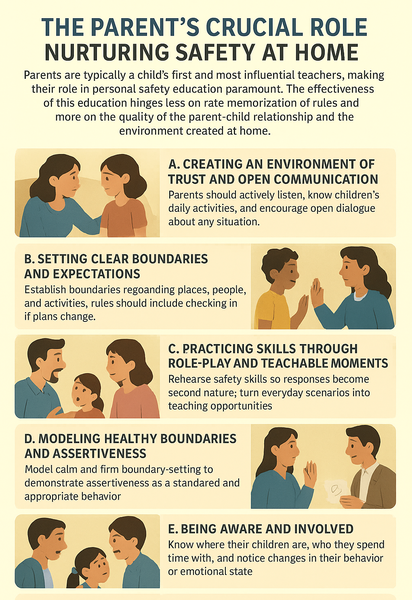 THE PARENT'S CRUCIAL ROLE
NURTURING SAFETY AT HOME

Parents are typically a child's first and most influential teachers, making their role in personal safety education paramount. The effectiveness of this education hinges less on rate memorization of rules and more on the quality of the parent-child relationship and the environment created at home.

A. CREATING AN ENVIRONMENT OF TRUST AND OPEN COMMUNICATION
Parents should actively listen, know children's daily activities, and encourage open dialogue about any situation.

B. SETTING CLEAR BOUNDARIES AND EXPECTATIONS
Establish boundaries regoanding places, people, and activities, rules should include checking in if plans change.

C. PRACTICING SKILLS THROUGH ROLE-PLAY AND TEACHABLE MOMENTS
Rehearse safety skills so responses become second nature; turn everyday scenarios into teaching opportunities

D. MODELING HEALTHY BOUNDARIES AND ASSERTIVENESS
Model calm and firm boundary-setting to demonstrate assertiveness as a standared and appropriate behavior

E. BEING AWARE AND INVOLVED
Know where their children are, who they spend time with, and notice changes in their behavior or emotional state