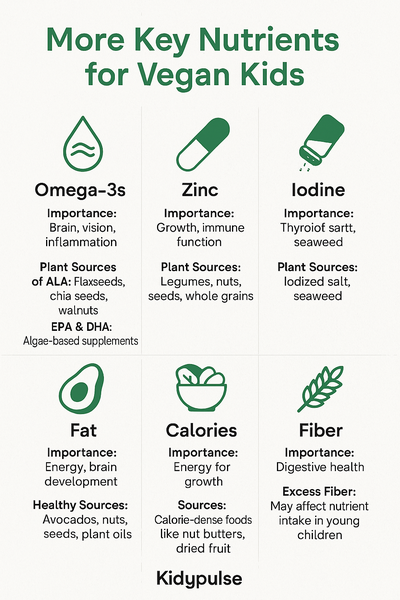 More Key Nutrients for Vegan Kids

Omega-3s

Importance: Brain, vision, inflammation

Plant Sources of ALA: Flaxseeds, chia seeds, walnuts

EPA & DHA: Algae-based supplements

Zinc

Importance: Growth, immune function

Plant Sources: Legumes, nuts, seeds, whole grains

Iodine

Importance: Thyroiof sartt, seaweed

Plant Sources: Iodized salt, seaweed

Fat

Importance: Energy, brain development

Healthy Sources: Avocados, nuts, seeds, plant oils

Calories

Importance: Energy for growth

Sources: Calorie-dense foods like nut butters, dried fruit

Fiber

Importance: Digestive health

Excess Fiber: May affect nutrient intake in young children

Kidypulse