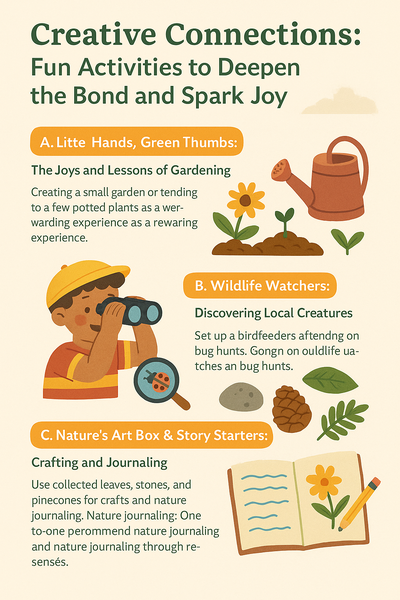 Creative Connections: Fun Activities to Deepen the Bond and Spark Joy

A. Litte Hands, Green Thumbs:

The Joys and Lessons of Gardening

Creating a small garden or tending to a few potted plants as a werwarding experience as a rewaring experience.

B. Wildlife Watchers:

Discovering Local Creatures

Set up a birdfeeders aftendng on bug hunts. Gongn on ouldlife uatches an bug hunts.

C. Nature's Art Box & Story Starters:

Crafting and Journaling

Use collected leaves, stones, and pinecones for crafts and nature journaling. Nature journaling: One to-one perommend nature journaling and nature journaling through resensés.