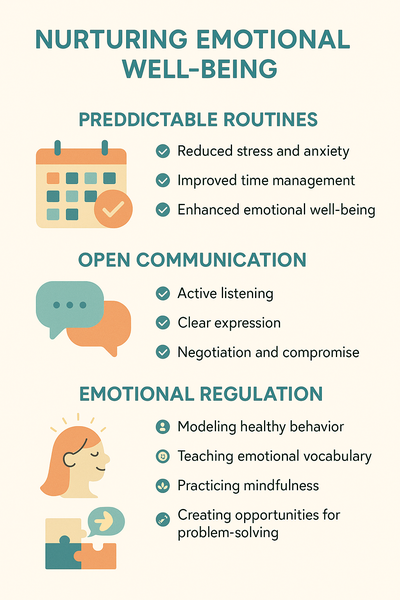 NURTURING EMOTIONAL WELL-BEING

PREDDICTABLE ROUTINES

Reduced stress and anxiety

Improved time management

Enhanced emotional well-being

OPEN COMMUNICATION

Active listening

Clear expression

Negotiation and compromise

EMOTIONAL REGULATION

Modeling healthy behavior

Teaching emotional vocabulary

Practicing mindfulness

Creating opportunities for problem-solving