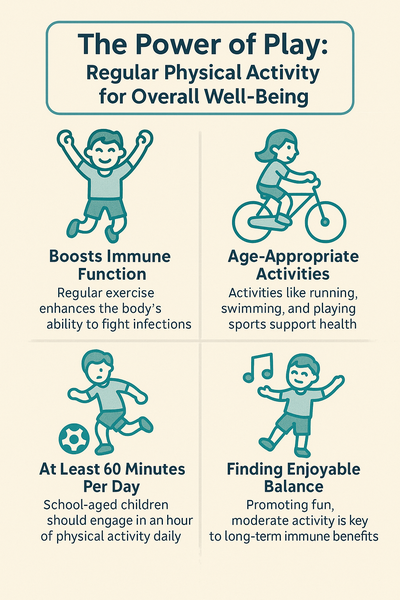 The Power of Play:
Regular Physical Activity for Overall Well-Being

Boosts Immune Function
Regular exercise enhances the body's ability to fight infections

Age-Appropriate Activities
Activities like running, swimming, and playing sports support health

At Least 60 Minutes Per Day
School-aged children should engage in an hour of physical activity daily

Finding Enjoyable Balance
Promoting fun, moderate activity is key to long-term immune benefits