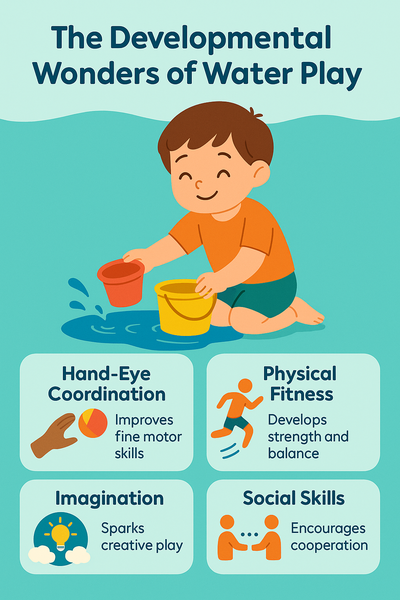 The Developmental Wonders of Water Play

Hand-Eye Coordination

Improves fine motor skills

Physical Fitness

Develops strength and balance

Imagination

Sparks creative play

Social Skills

Encourages cooperation