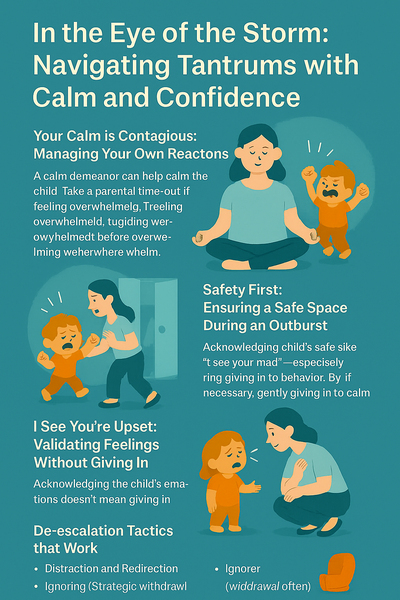 In the Eye of the Storm: Navigating Tantrums with Calm and Confidence

Your Calm is Contagious: Managing Your Own Reactons

A calm demeanor can help calm the child Take a parental time-out if feeling overwhelmelg, Treeling overwhelmeld, tugiding werowyhelmedt before overwelming weherwhere whelm.

Safety First: Ensuring a Safe Space During an Outburst

Acknowledging child's safe sike "t see your mad"—especisely ring giving in to behavior. By if necessary, gently giving in to calm

I See You're Upset: Validating Feelings Without Giving In

Acknowledging the child's emations doesn't mean giving in

De-escalation Tactics that Work

• Distraction and Redirection
• Ignoring (Strategic withdrawl

• Ignorer
(widdrawal often)