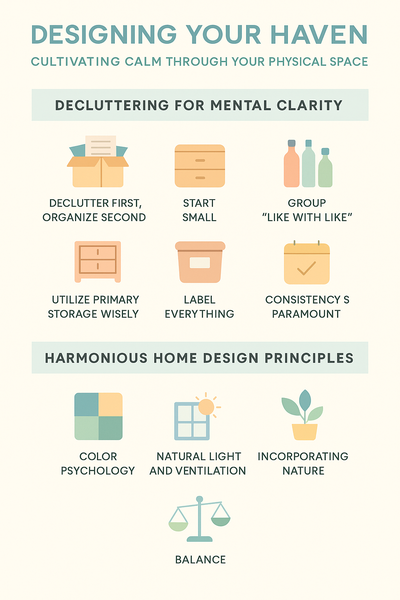 DESIGNING YOUR HAVEN

CULTIVATING CALM THROUGH YOUR PHYSICAL SPACE

DECLUTTERING FOR MENTAL CLARITY

DECLUTTER FIRST, ORGANIZE SECOND

START SMALL

GROUP "LIKE WITH LIKE"

UTILIZE PRIMARY STORAGE WISELY

LABEL EVERYTHING

CONSISTENCY S PARAMOUNT

HARMONIOUS HOME DESIGN PRINCIPLES

COLOR PSYCHOLOGY

NATURAL LIGHT AND VENTILATION

INCORPORATING NATURE

BALANCE