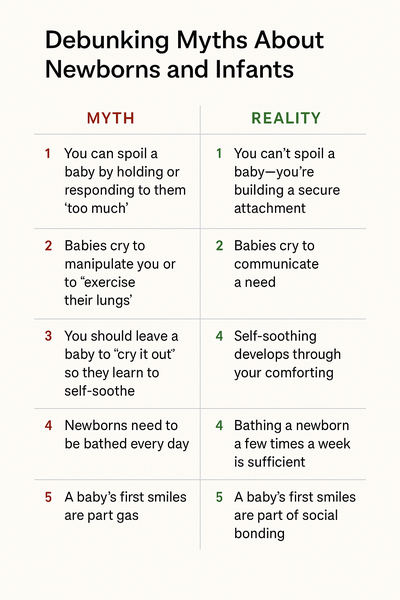 Debunking Myths About Newborns and Infants

| MYTH | REALITY |
|---|---|
| 1 You can spoil a baby by holding or responding to them ‘too much’ | 1 You can’t spoil a baby—you’re building a secure attachment |
| 2 Babies cry to manipulate you or to “exercise their lungs’ | 2 Babies cry to communicate a need |
| 3 You should leave a baby to “cry it out” so they learn to self-soothe | 4 Self-soothing develops through your comforting |
| 4 Newborns need to be bathed every day | 4 Bathing a newborn a few times a week is sufficient |
| 5 A baby’s first smiles are part gas | 5 A baby’s first smiles are part of social bonding |