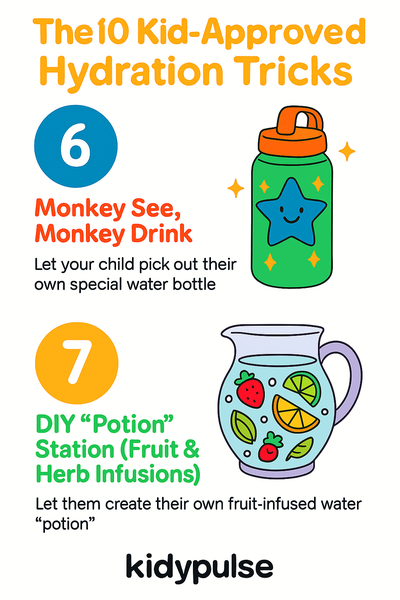 The 10 Kid-Approved Hydration Tricks

6

Monkey See, Monkey Drink

Let your child pick out their own special water bottle

7

DIY “Potion” Station (Fruit & Herb Infusions)

Let them create their own fruit-infused water “potion”

kidypulse