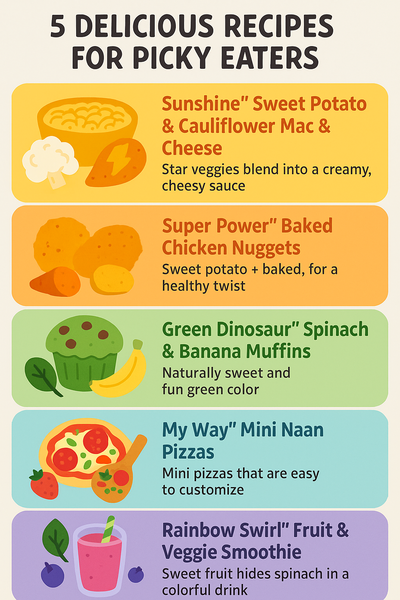 5 DELICIOUS RECIPES FOR PICKY EATERS

Sunshine" Sweet Potato & Cauliflower Mac & Cheese
Star veggies blend into a creamy, cheesy sauce

Super Power" Baked Chicken Nuggets
Sweet potato + baked, for a healthy twist

Green Dinosaur" Spinach & Banana Muffins
Naturally sweet and fun green color

My Way" Mini Naan Pizzas
Mini pizzas that are easy to customize

Rainbow Swirl" Fruit & Veggie Smoothie
Sweet fruit hides spinach in a colorful drink