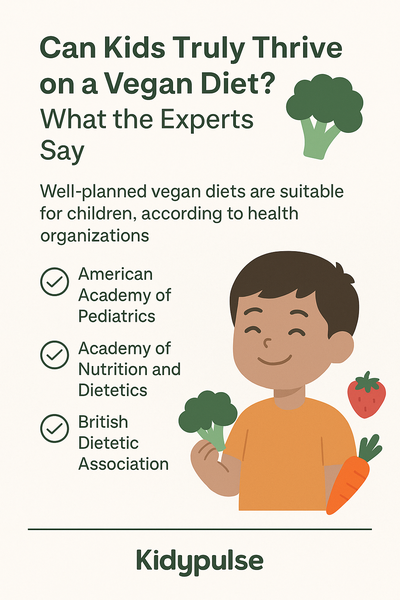 Can Kids Truly Thrive on a Vegan Diet?
What the Experts Say

Well-planned vegan diets are suitable for children, according to health organizations

American Academy of Pediatrics

Academy of Nutrition and Dietetics

British Dietetic Association

Kidypulse