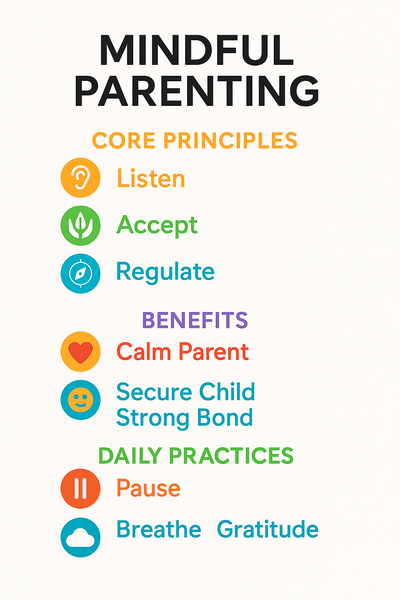 MINDFUL PARENTING

CORE PRINCIPLES

Listen

Accept

Regulate

BENEFITS

Calm Parent

Secure Child
Strong Bond

DAILY PRACTICES

Pause

Breathe Gratitude