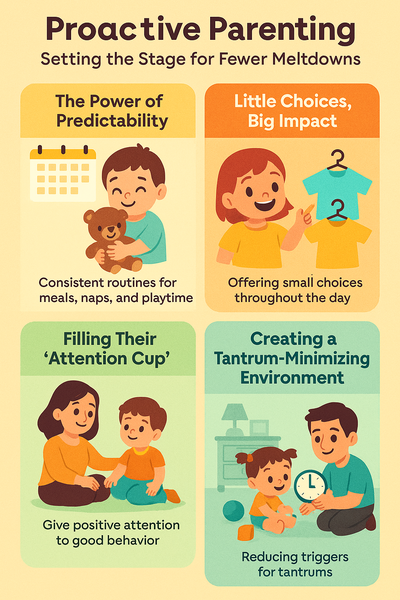 Proactive Parenting

Setting the Stage for Fewer Meltdowns

The Power of Predictability

Consistent routines for meals, naps, and playtime

Little Choices, Big Impact

Offering small choices throughout the day

Filling Their 'Attention Cup'

Give positive attention to good behavior

Creating a Tantrum-Minimizing Environment

Reducing triggers for tantrums