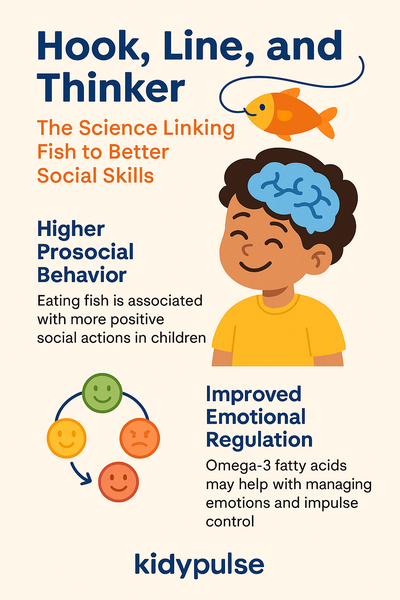 Hook, Line, and Thinker

The Science Linking Fish to Better Social Skills

Higher Prosocial Behavior

Eating fish is associated with more positive social actions in children

Improved Emotional Regulation

Omega-3 fatty acids may help with managing emotions and impulse control

kidypulse