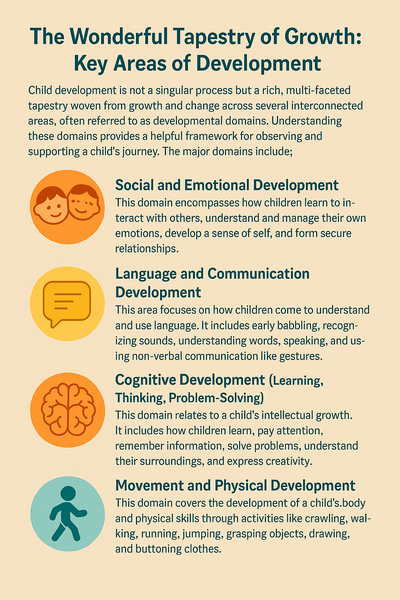 The Wonderful Tapestry of Growth: Key Areas of Development

Child development is not a singular process but a rich, multi-faceted tapestry woven from growth and change across several interconnected areas, often referred to as developmental domains. Understanding these domains provides a helpful framework for observing and supporting a child's journey. The major domains include;

Social and Emotional Development
This domain encompasses how children learn to interact with others, understand and manage their own emotions, develop a sense of self, and form secure relationships.

Language and Communication Development
This area focuses on how children come to understand and use language. It includes early babbling, recognizing sounds, understanding words, speaking, and using non-verbal communication like gestures.

Cognitive Development (Learning, Thinking, Problem-Solving)
This domain relates to a child's intellectual growth. It includes how children learn, pay attention, remember information, solve problems, understand their surroundings, and express creativity.

Movement and Physical Development
This domain covers the development of a child's.body and physical skills through activities like crawling, walking, running, jumping, grasping objects, drawing, and buttoning clothes.