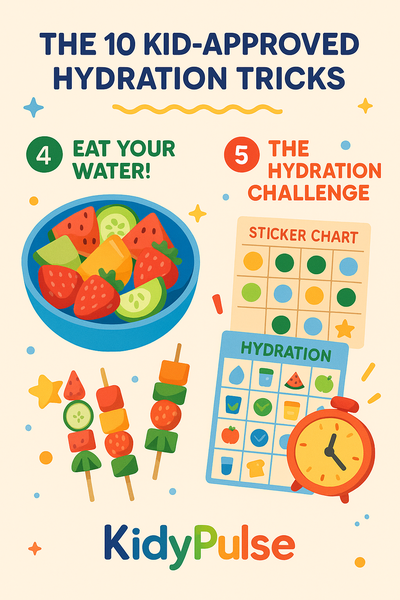 THE 10 KID-APPROVED HYDRATION TRICKS

4 EAT YOUR WATER!

5 THE HYDRATION CHALLENGE

STICKER CHART

HYDRATION

KidyPulse