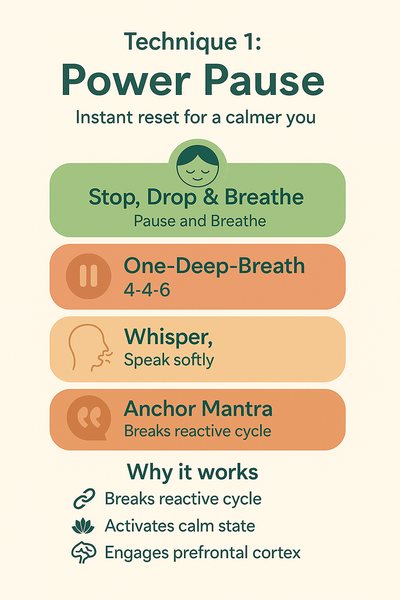 Technique 1:
Power Pause

Instant reset for a calmer you

Stop, Drop & Breathe
Pause and Breathe

One-Deep-Breath
4-4-6

Whisper,
Speak softly

Anchor Mantra
Breaks reactive cycle

Why it works

Breaks reactive cycle
Activates calm state
Engages prefrontal cortex