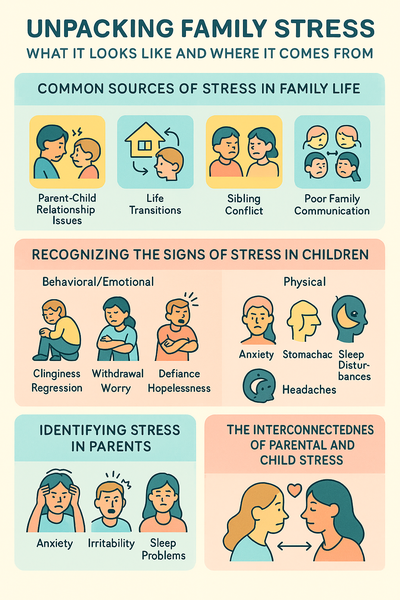 UNPACKING FAMILY STRESS
WHAT IT LOOKS LIKE AND WHERE IT COMES FROM

COMMON SOURCES OF STRESS IN FAMILY LIFE

Parent-Child Relationship Issues

Life Transitions

Sibling Conflict

Poor Family Communication

RECOGNIZING THE SIGNS OF STRESS IN CHILDREN

Behavioral/Emotional

Clinginess Regression

Withdrawal Worry

Defiance Hopelessness

Physical

Anxiety

Stomachac

Sleep Disturbances

Headaches

IDENTIFYING STRESS IN PARENTS

Anxiety

Irritability

Sleep Problems

THE INTERCONNECTEDNES OF PARENTAL AND CHILD STRESS