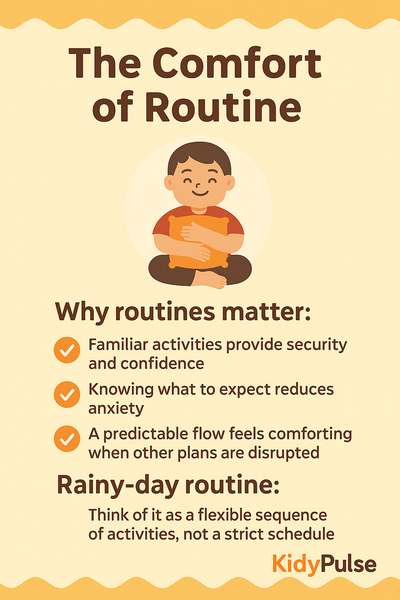 The Comfort of Routine

Why routines matter:

Familiar activities provide security and confidence

Knowing what to expect reduces anxiety

A predictable flow feels comforting when other plans are disrupted

Rainy-day routine:

Think of it as a flexible sequence of activities, not a strict schedule

KidyPulse