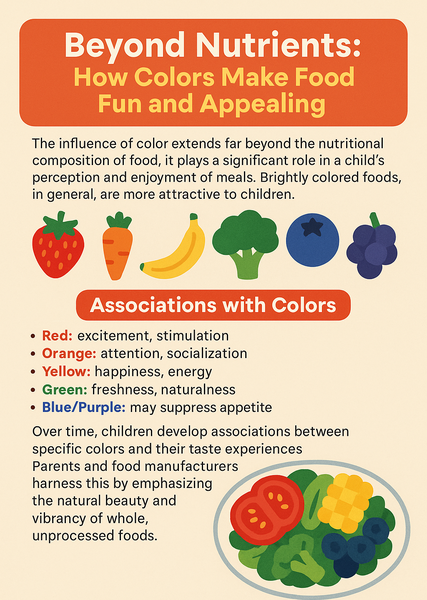 Beyond Nutrients:
How Colors Make Food Fun and Appealing

The influence of color extends far beyond the nutritional composition of food, it plays a significant role in a child's perception and enjoyment of meals. Brightly colored foods, in general, are more attractive to children.

Associations with Colors

• Red: excitement, stimulation
• Orange: attention, socialization
• Yellow: happiness, energy
• Green: freshness, naturalness
• Blue/Purple: may suppress appetite

Over time, children develop associations between specific colors and their taste experiences Parents and food manufacturers harness this by emphasizing the natural beauty and vibrancy of whole, unprocessed foods.