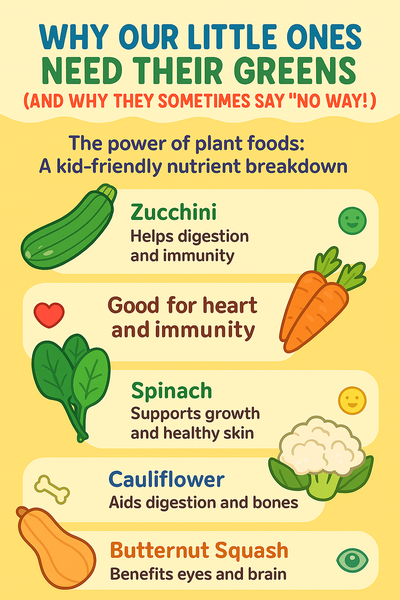 WHY OUR LITTLE ONES NEED THEIR GREENS
(AND WHY THEY SOMETIMES SAY "NO WAY!)

The power of plant foods:
A kid-friendly nutrient breakdown

Zucchini
Helps digestion and immunity

Good for heart and immunity

Spinach
Supports growth and healthy skin

Cauliflower
Aids digestion and bones

Butternut Squash
Benefits eyes and brain