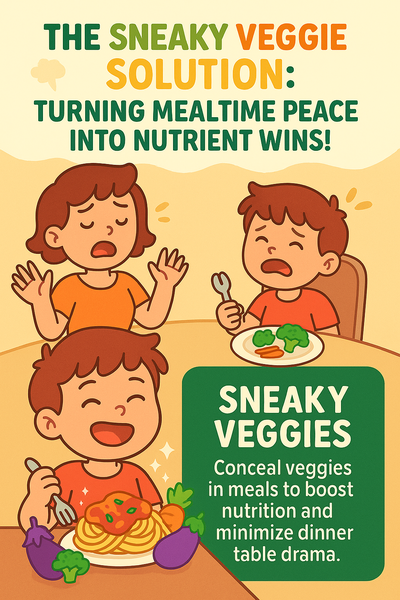 THE SNEAKY VEGGIE SOLUTION: TURNING MEALTIME PEACE INTO NUTRIENT WINS!

SNEAKY VEGGIES

Conceal veggies in meals to boost nutrition and minimize dinner table drama.