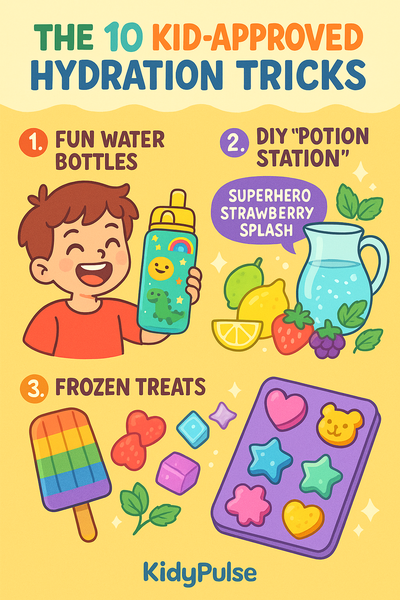 THE 10 KID-APPROVED HYDRATION TRICKS

1. FUN WATER BOTTLES

2. DIY "POTION STATION"

SUPERHERO STRAWBERRY SPLASH

3. FROZEN TREATS

KidyPulse