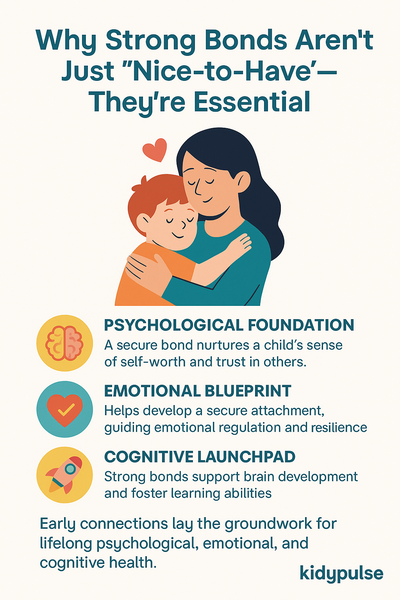 Why Strong Bonds Aren't Just "Nice-to-Have'— They're Essential

PSYCHOLOGICAL FOUNDATION
A secure bond nurtures a child's sense of self-worth and trust in others.

EMOTIONAL BLUEPRINT
Helps develop a secure attachment, guiding emotional regulation and resilience

COGNITIVE LAUNCHPAD
Strong bonds support brain development and foster learning abilities

Early connections lay the groundwork for lifelong psychological, emotional, and cognitive health.

kidypulse